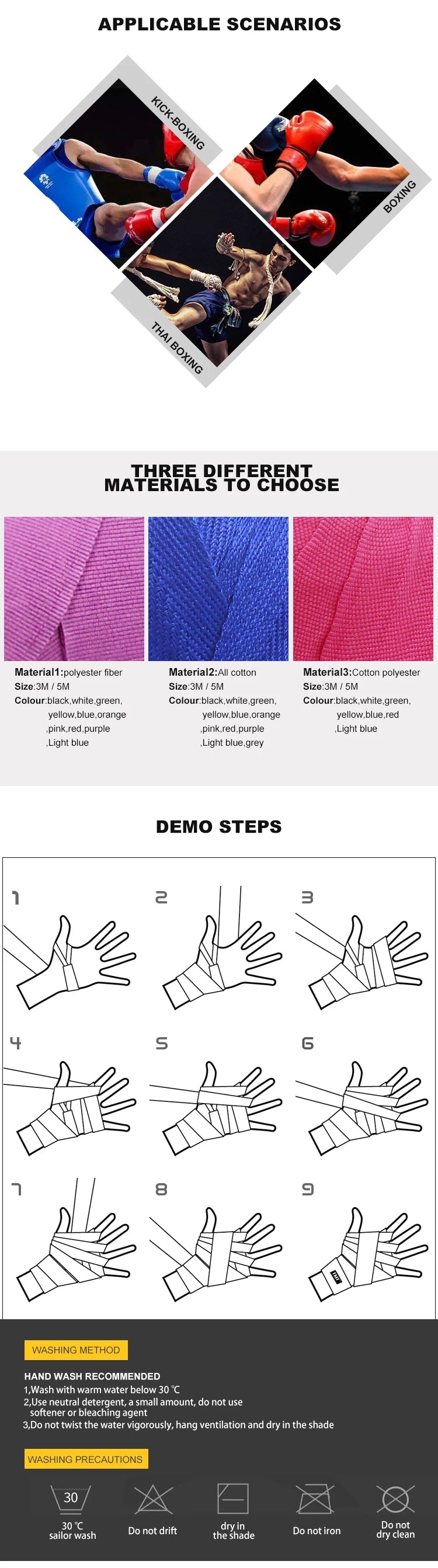 APPLICABLE SCENARIOS

KICK-BOXING

BOXING

THAI BOXING

THREE DIFFERENT MATERIALS TO CHOOSE

Material1:polyester fiber
Size:3M / 5M
Colour:black,white,green, yellow,blue,orange ,pink,red,purple ,Light blue

Material2:All cotton
Size:3M / 5M
Colour:black,white,green, yellow,blue,orange ,pink,red,purple ,Light blue,grey

Material3:Cotton polyester
Size:3M / 5M
Colour:black,white,green, yellow,blue,red ,Light blue

DEMO STEPS

1

2

3

4

5

6

7

8

9

WASHING METHOD

HAND WASH RECOMMENDED
1,Wash with warm water below 30 ℃
2,Use neutral detergent, a small amount, do not use softener or bleaching agent
3,Do not twist the water vigorously, hang ventilation and dry in the shade

WASHING PRECAUTIONS

30
30 ℃ sailor wash

Do not drift

dry in the shade

Do not iron

Do not dry clean